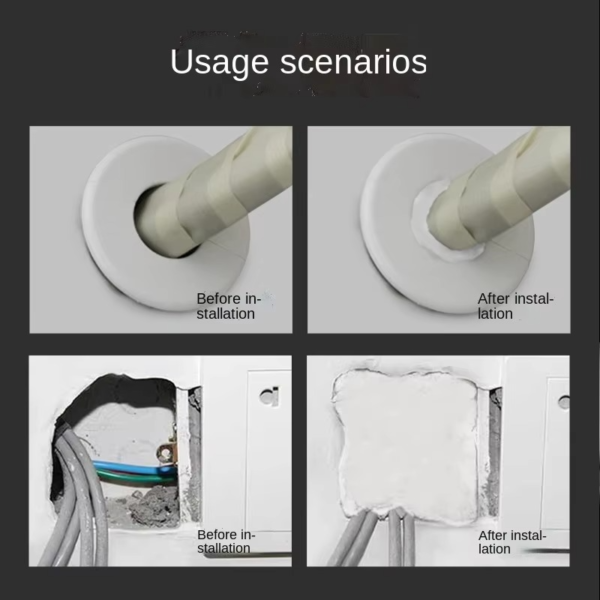 Usage scenarios

Before installation

After installation

Before installation

After installation