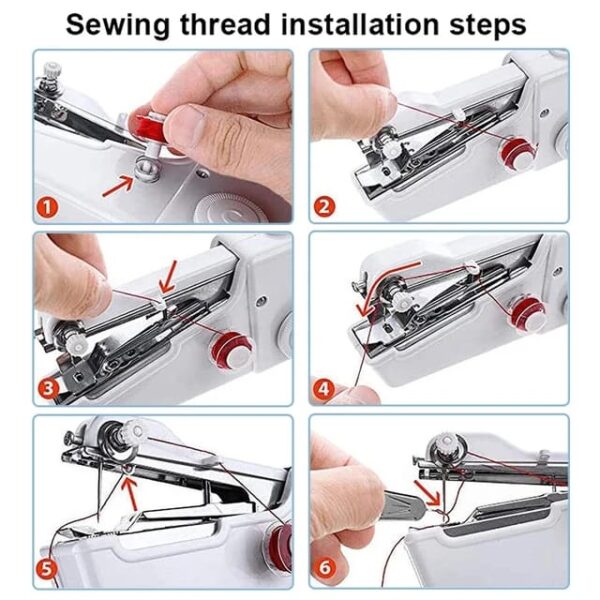 Sewing thread installation steps

1

2

3

4

5

6