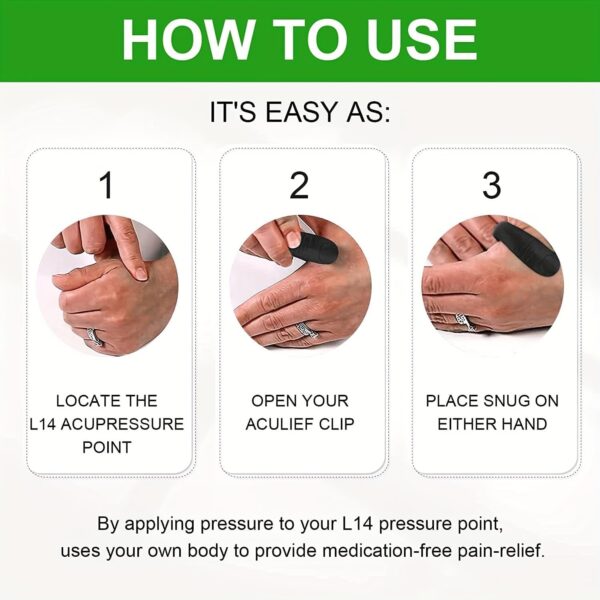 HOW TO USE

IT'S EASY AS:

1

LOCATE THE L14 ACUPRESSURE POINT

2

OPEN YOUR ACULIEF CLIP

3

PLACE SNUG ON EITHER HAND

By applying pressure to your L14 pressure point, uses your own body to provide medication-free pain-relief.