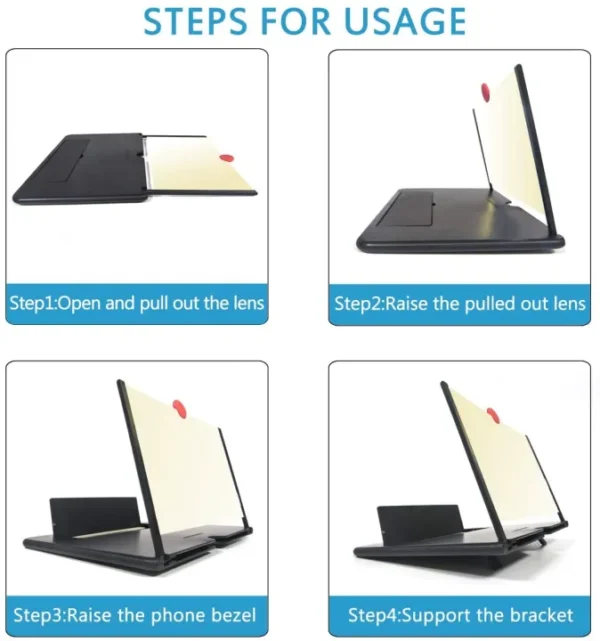 STEPS FOR USAGE

Step1:Open and pull out the lens

Step2:Raise the pulled out lens

Step3:Raise the phone bezel

Step4:Support the bracket