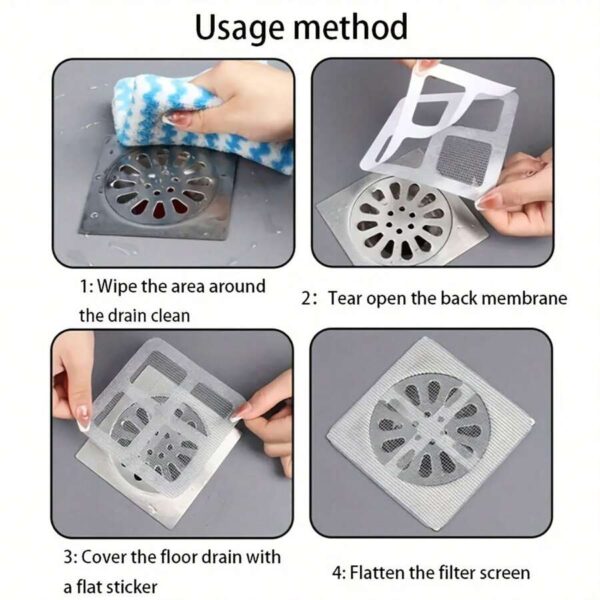 Usage method

1: Wipe the area around the drain clean

2: Tear open the back membrane

3: Cover the floor drain with a flat sticker

4: Flatten the filter screen